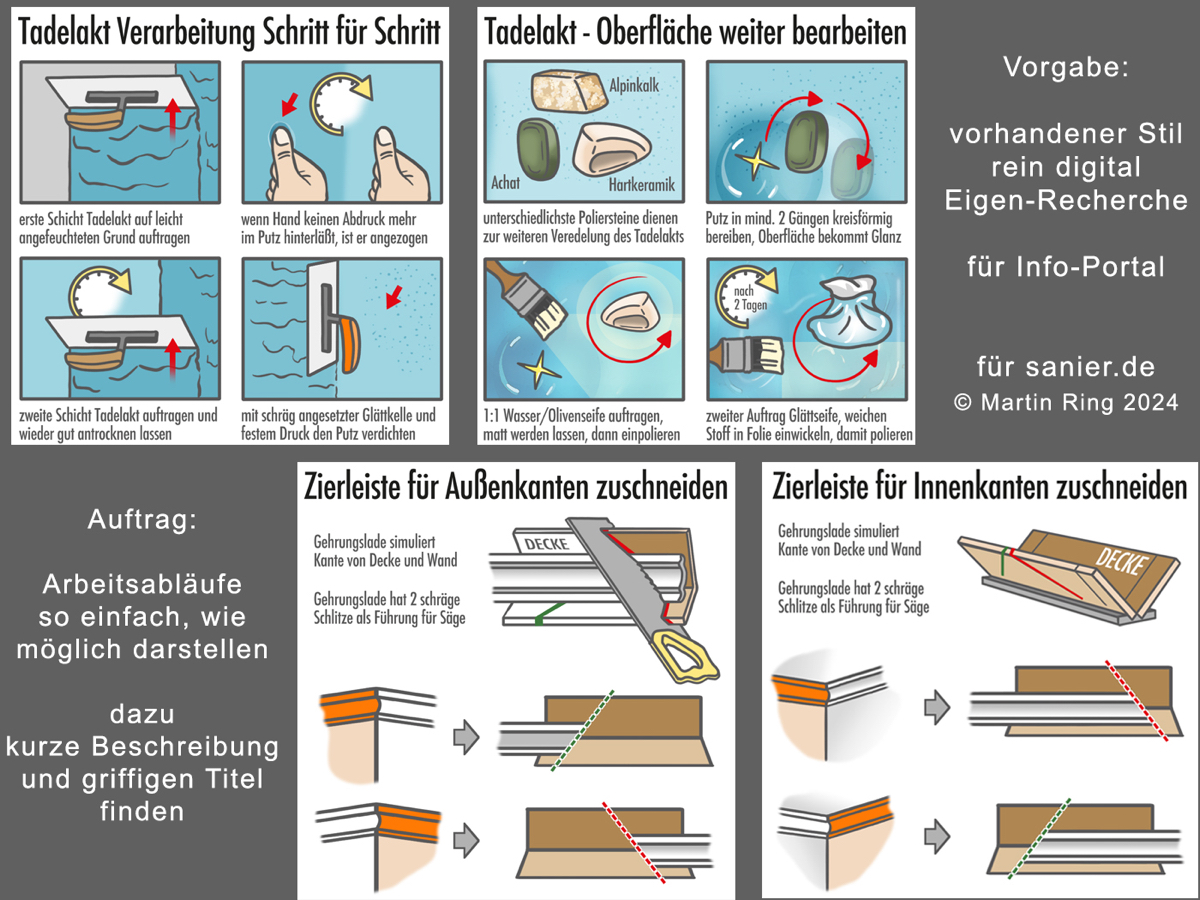 Tadelakt Verarbeitung Schritt für Schritt

erste Schicht Tadelakt auf leicht angefeuchteten Grund auftragen

wenn Hand keinen Abdruck mehr im Putz hinterläßt, ist er angezogen

zweite Schicht Tadelakt auftragen und wieder gut antrocknen lassen

mit schräg angesetzter Glättkelle und festem Druck den Putz verdichten

Tadelakt - Oberfläche weiter bearbeiten

Alpinkalk

Achat

Hartkeramik

unterschiedlichste Poliersteine dienen zur weiteren Veredelung des Tadelakts

Putz in mind. 2 Gängen kreisförmig bereiben, Oberfläche bekommt Glanz

1:1 Wasser/Olivenseife auftragen, matt werden lassen, dann einpolieren

nach 2 Tagen

zweiter Auftrag Glättseife, weichen Stoff in Folie einwickeln, damit polieren

Vorgabe:

vorhandener Stil
rein digital
Eigen-Recherche

für Info-Portal

für sanier.de
© Martin Ring 2024

Auftrag:

Arbeitsabläufe so einfach, wie möglich darstellen

dazu kurze Beschreibung und griffigen Titel finden

Zierleiste für Außenkanten zuschneiden

Gehrungslade simuliert Kante von Decke und Wand

Gehrungslade hat 2 schräge Schlitze als Führung für Säge

DECKE

Zierleiste für Innenkanten zuschneiden

Gehrungslade simuliert Kante von Decke und Wand

Gehrungslade hat 2 schräge Schlitze als Führung für Säge

DECKE